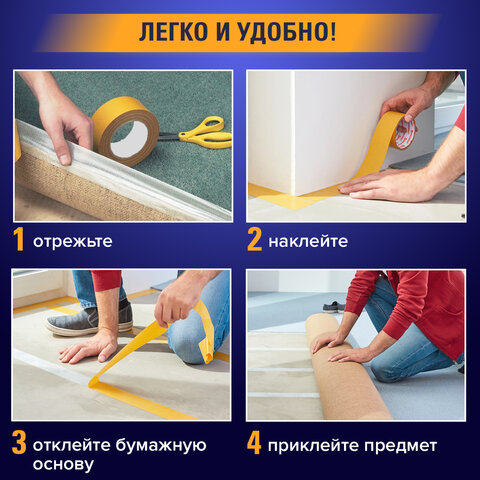 ЛЕГКО И УДОБНО!

1 отрежьте

2 наклейте

3 отклейте бумажную основу

4 приклейте предмет