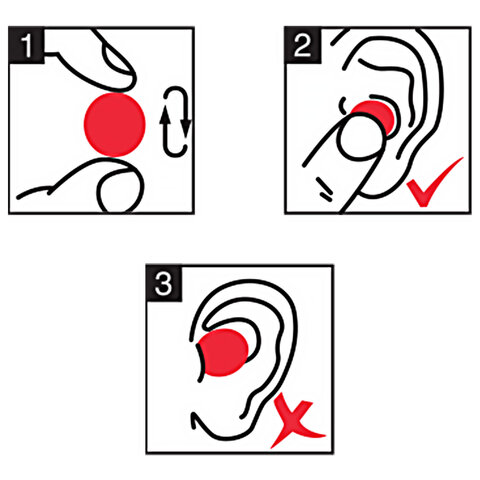 1

2

3