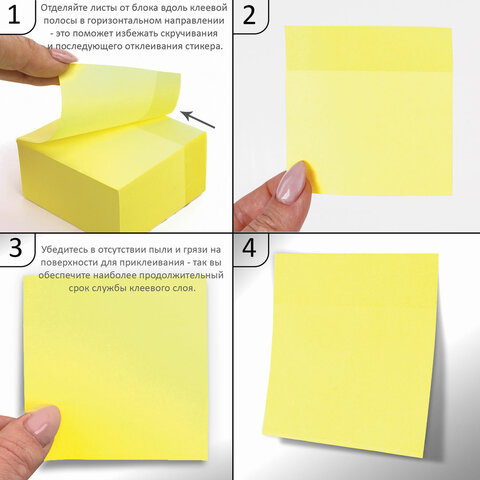 1

Отделяйте листы от блока вдоль клеевой полосы в горизонтальном направлении - это поможет избежать скручивания и последующего отклеивания стикера.

2

3

Убедитесь в отсутствии пыли и грязи на поверхности для приклеивания - так вы обеспечите наиболее продолжительный срок службы клеевого слоя.

4