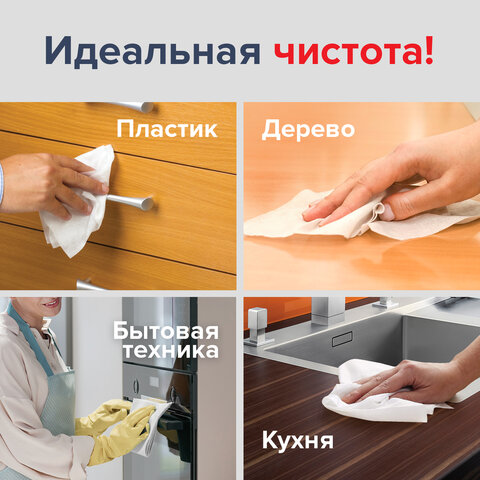 Идеальная чистота!

Пластик

Дерево

Бытовая техника

Кухня