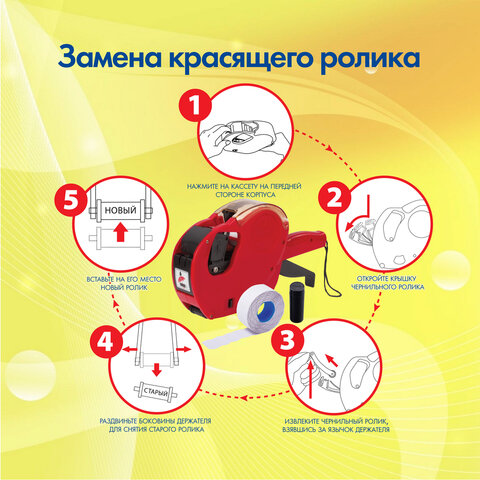 Замена красящего ролика

1

НАЖМИТЕ НА КАССЕТУ НА ПЕРЕДНЕЙ СТОРОНЕ КОРПУСА

2

ОТКРОЙТЕ КРЫШКУ ЧЕРНИЛЬНОГО РОЛИКА

3

ИЗВЛЕКИТЕ ЧЕРНИЛЬНЫЙ РОЛИК, ВЗЯВШИСЬ ЗА ЯЗЫЧОК ДЕРЖАТЕЛЯ

4

СТАРЫЙ

РАЗДВИНЬТЕ БОКОВИНЫ ДЕРЖАТЕЛЯ ДЛЯ СНЯТИЯ СТАРОГО РОЛИКА

5

НОВЫЙ

ВСТАВЬТЕ НА ЕГО МЕСТО НОВЫЙ РОЛИК