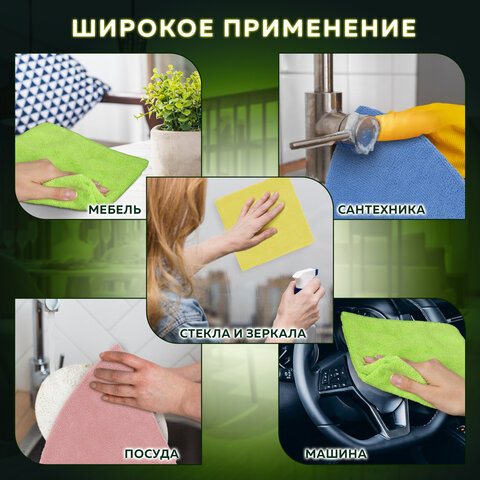 ШИРОКОЕ ПРИМЕНЕНИЕ

МЕБЕЛЬ

САНТЕХНИКА

СТЕКЛА И ЗЕРКАЛА

ПОСУДА

МАШИНА