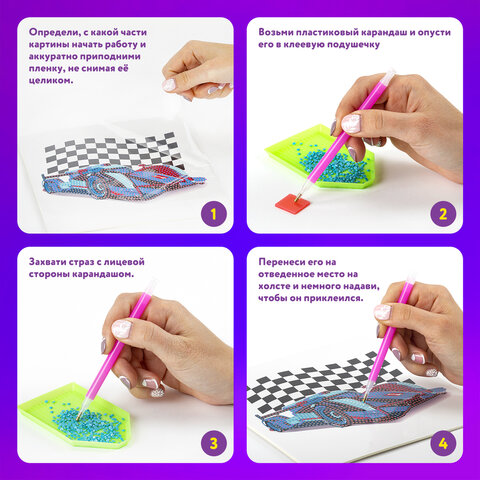 Определи, с какой части картины начать работу и аккуратно приподними пленку, не снимая её целиком.

1

Возьми пластиковый карандаш и опусти его в клеевую подушечку

2

Захвати страз с лицевой стороны карандашом.

3

Перенеси его на отведенное место на холсте и немного надави, чтобы он приклеился.

4