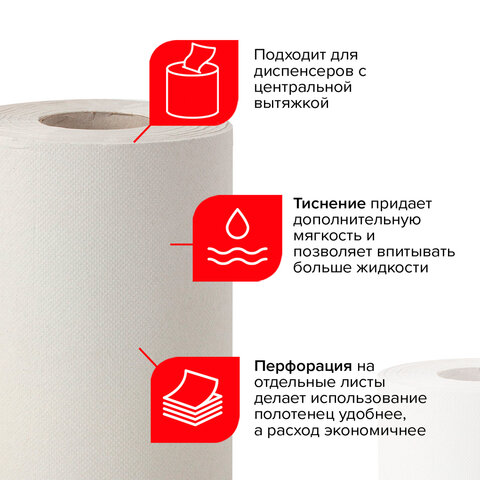 Подходит для диспенсеров с центральной вытяжкой

Тиснение придает дополнительную мягкость и позволяет впитывать больше жидкости

Перфорация на отдельные листы делает использование полотенец удобнее, а расход экономичнее