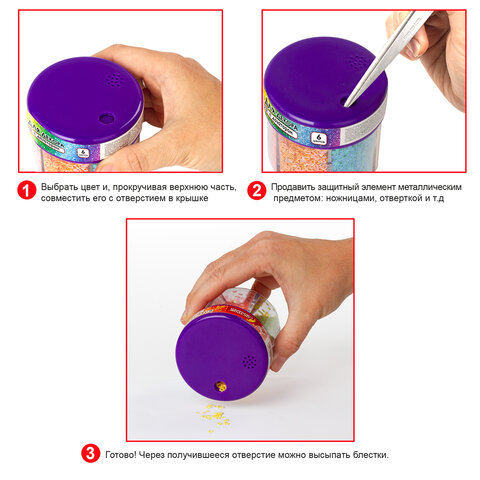 1 Выбрать цвет и, прокручивая верхнюю часть, совместить его с отверстием в крышке

2 Продавить защитный элемент металлическим предметом: ножницами, отверткой и т.д

3 Готово! Через получившееся отверстие можно высыпать блестки.