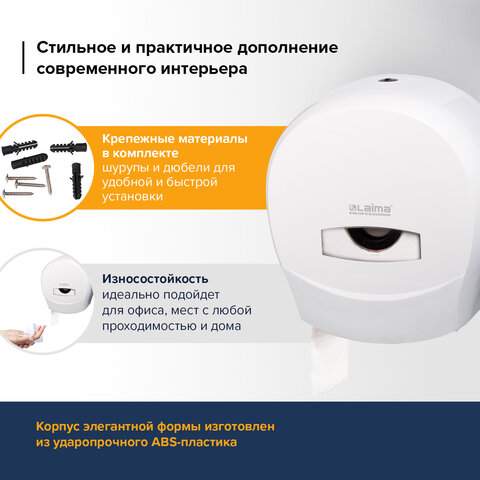 Стильное и практичное дополнение современного интерьера

Крепежные материалы в комплекте
шурупы и дюбели для удобной и быстрой установки

Laima
PROFESSIONAL

Износостойкость
идеально подойдет для офиса, мест с любой проходимостью и дома

Корпус элегантной формы изготовлен из ударопрочного ABS-пластика