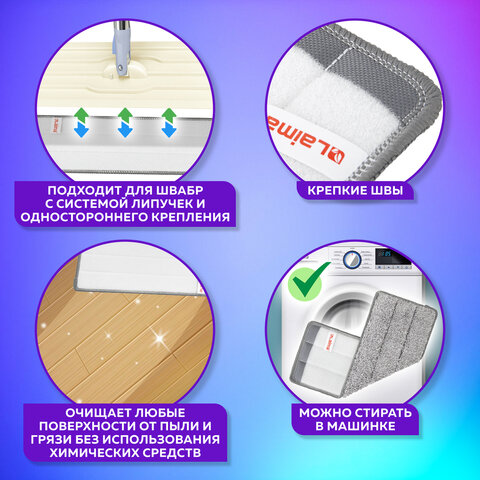 ПОДХОДИТ ДЛЯ ШВАБР С СИСТЕМОЙ ЛИПУЧЕК И ОДНОСТОРОННЕГО КРЕПЛЕНИЯ

Laima

КРЕПКИЕ ШВЫ

ОЧИЩАЕТ ЛЮБЫЕ ПОВЕРХНОСТИ ОТ ПЫЛИ И ГРЯЗИ БЕЗ ИСПОЛЬЗОВАНИЯ ХИМИЧЕСКИХ СРЕДСТВ

МОЖНО СТИРАТЬ В МАШИНКЕ