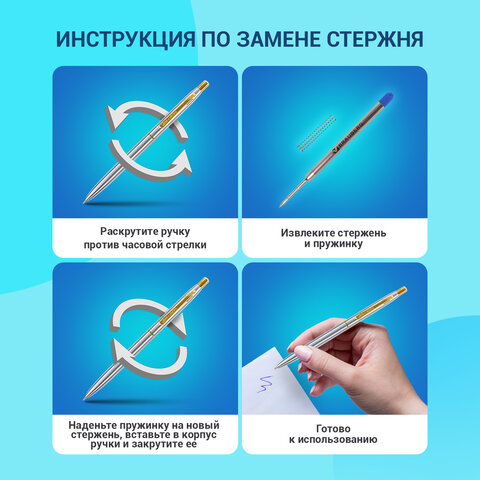 ИНСТРУКЦИЯ ПО ЗАМЕНЕ СТЕРЖНЯ

Раскрутите ручку против часовой стрелки

BRAUBERG

Извлеките стержень и пружинку

Наденьте пружинку на новый стержень, вставьте в корпус ручки и закрутите ее

Готово к использованию