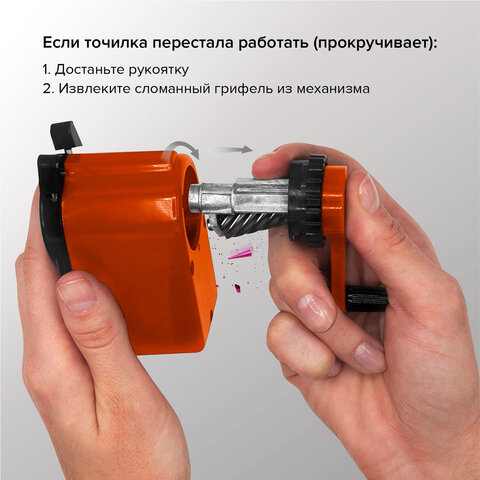 Если точилка перестала работать (прокручивает):

1. Достаньте рукоятку
2. Извлеките сломанный грифель из механизма