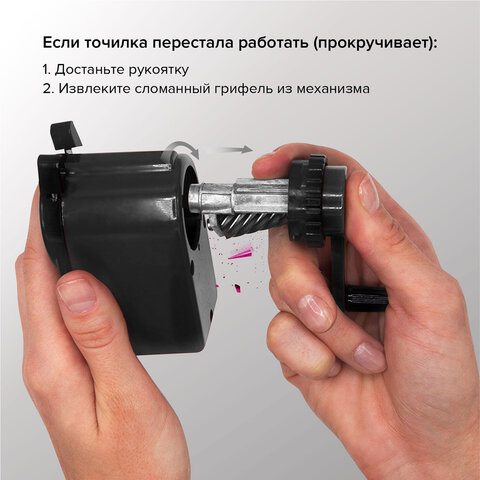 Если точилка перестала работать (прокручивает):

1. Достаньте рукоятку
2. Извлеките сломанный грифель из механизма