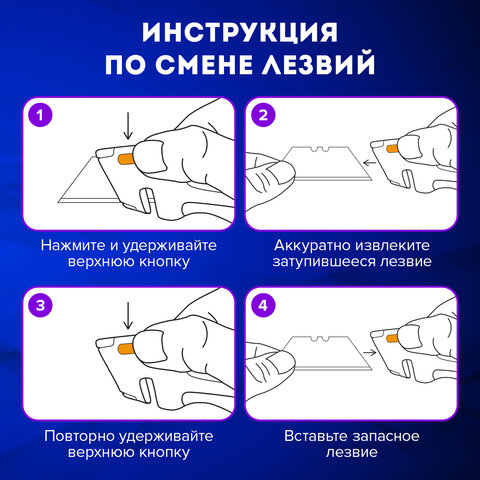 ИНСТРУКЦИЯ
ПО СМЕНЕ ЛЕЗВИЙ

1

Нажмите и удерживайте верхнюю кнопку

2

Аккуратно извлеките затупившееся лезвие

3

Повторно удерживайте верхнюю кнопку

4

Вставьте запасное лезвие